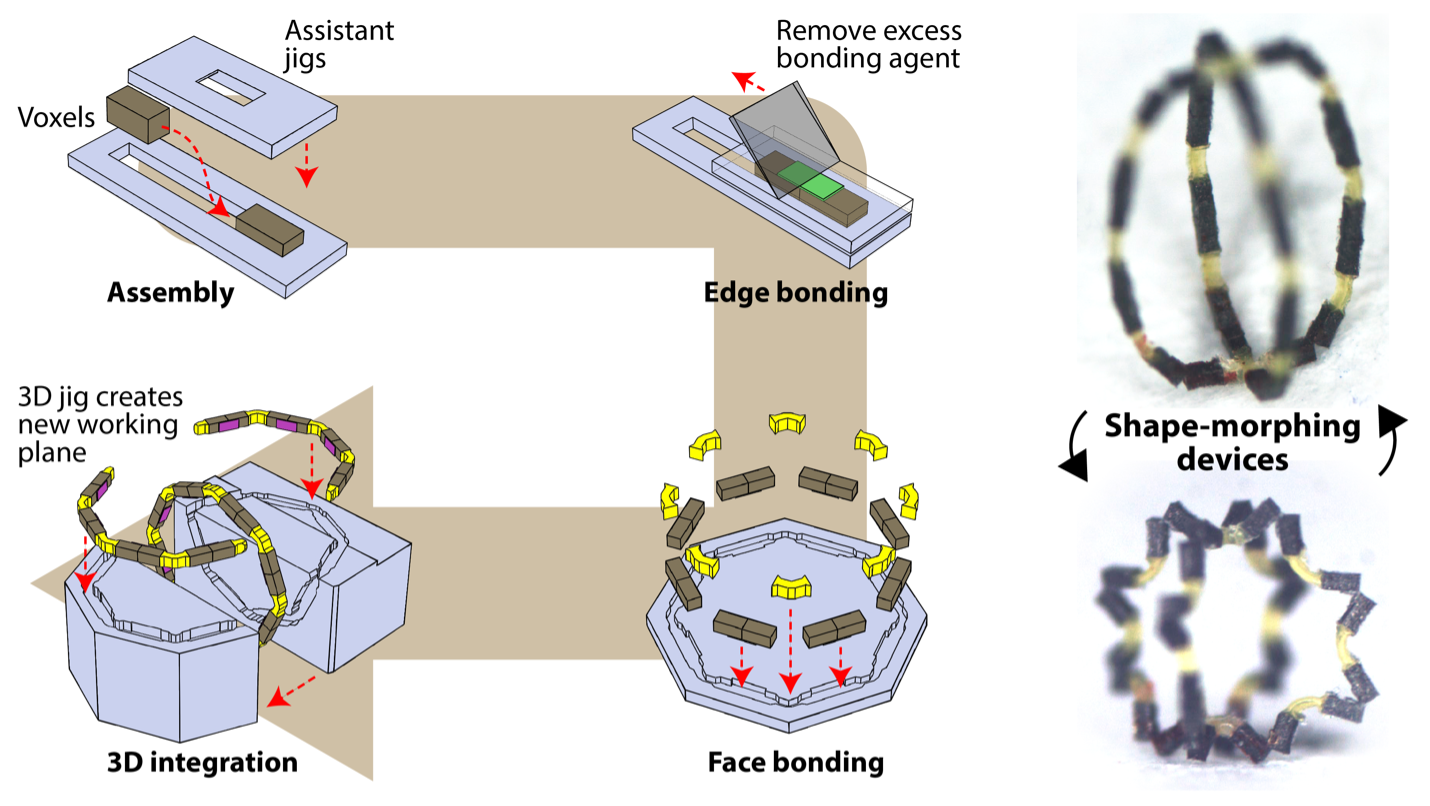 Assistant jigs

Voxels

Assembly

Remove excess bonding agent

Edge bonding

3D jig creates new working plane

3D integration

Face bonding

Shape-morphing devices