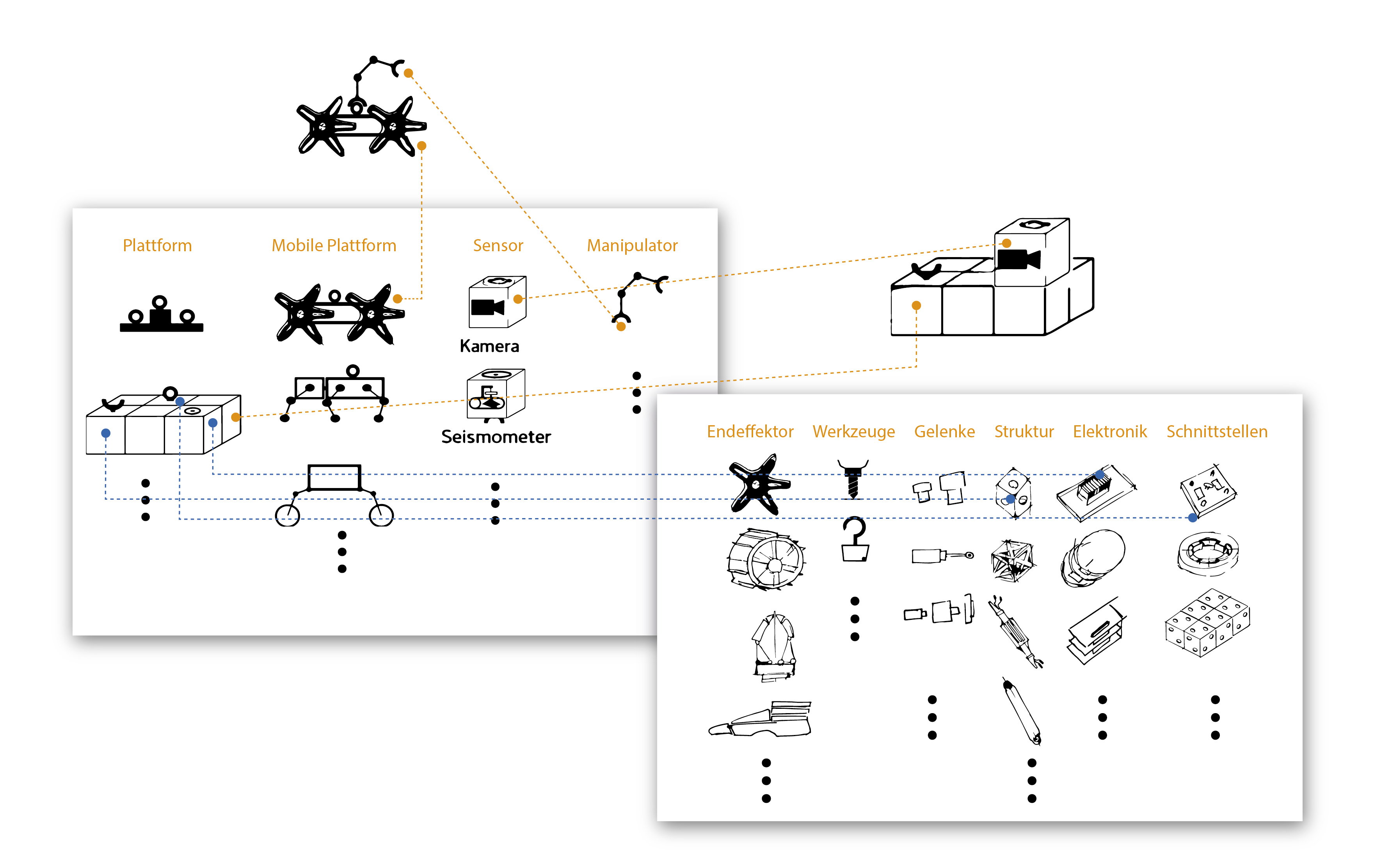 Plattform
Mobile Plattform
Sensor
Manipulator

Kamera

Seismometer

Endeffektor
Werkzeuge
Gelenke
Struktur
Elektronik
Schnittstellen