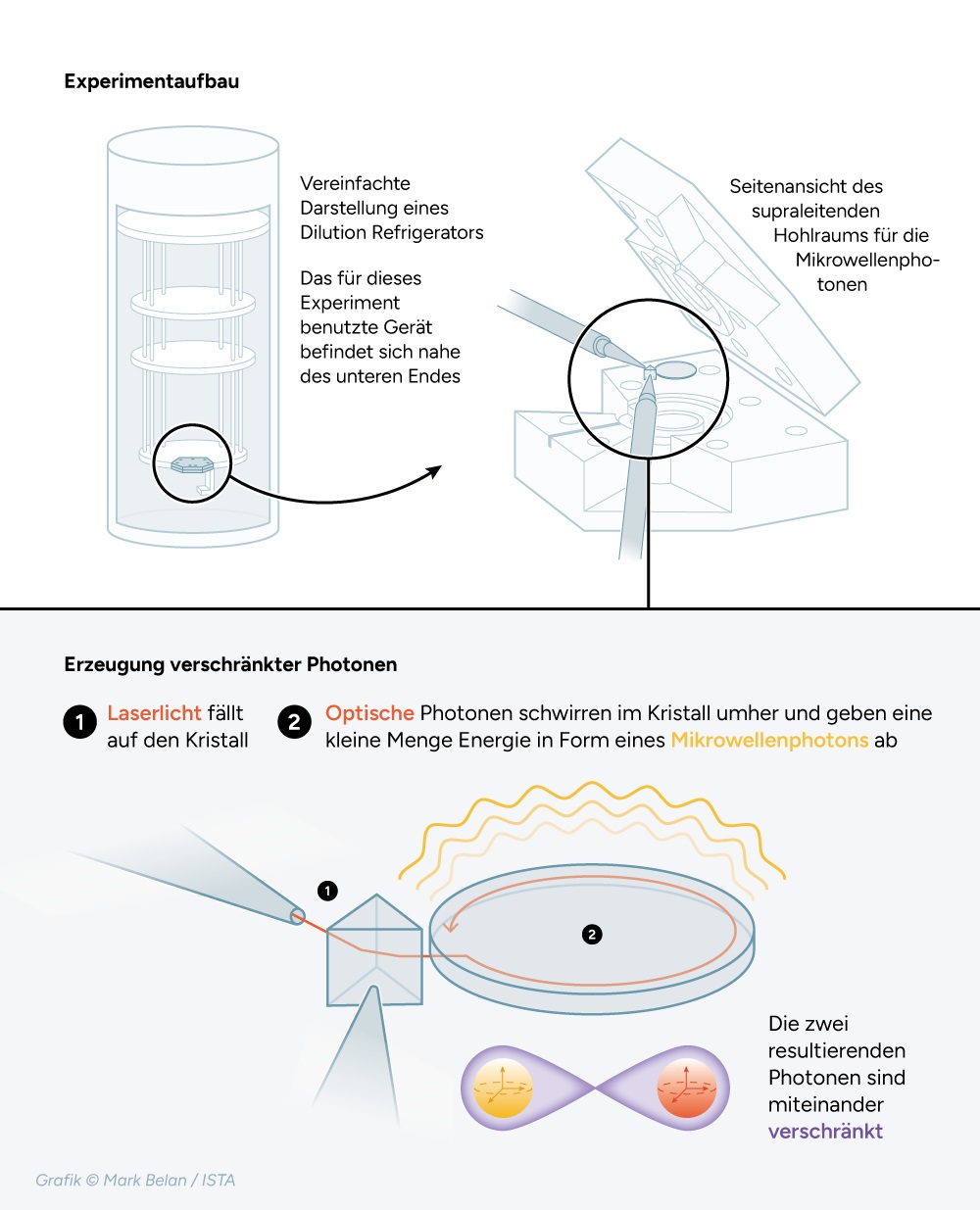 Experimentaufbau

Vereinfachte Darstellung eines Dilution Refrigerators

Das für dieses Experiment benutzte Gerät befindet sich nahe des unteren Endes

Seitenansicht des supraleitenden Hohlraums für die Mikrowellenphotonen

Erzeugung verschränkter Photonen

1 Laserlicht fällt auf den Kristall

2 Optische Photonen schwirren im Kristall umher und geben eine kleine Menge Energie in Form eines Mikrowellenphotons ab

1

2

Die zwei resultierenden Photonen sind miteinander verschränkt

Grafik © Mark Belan / ISTA